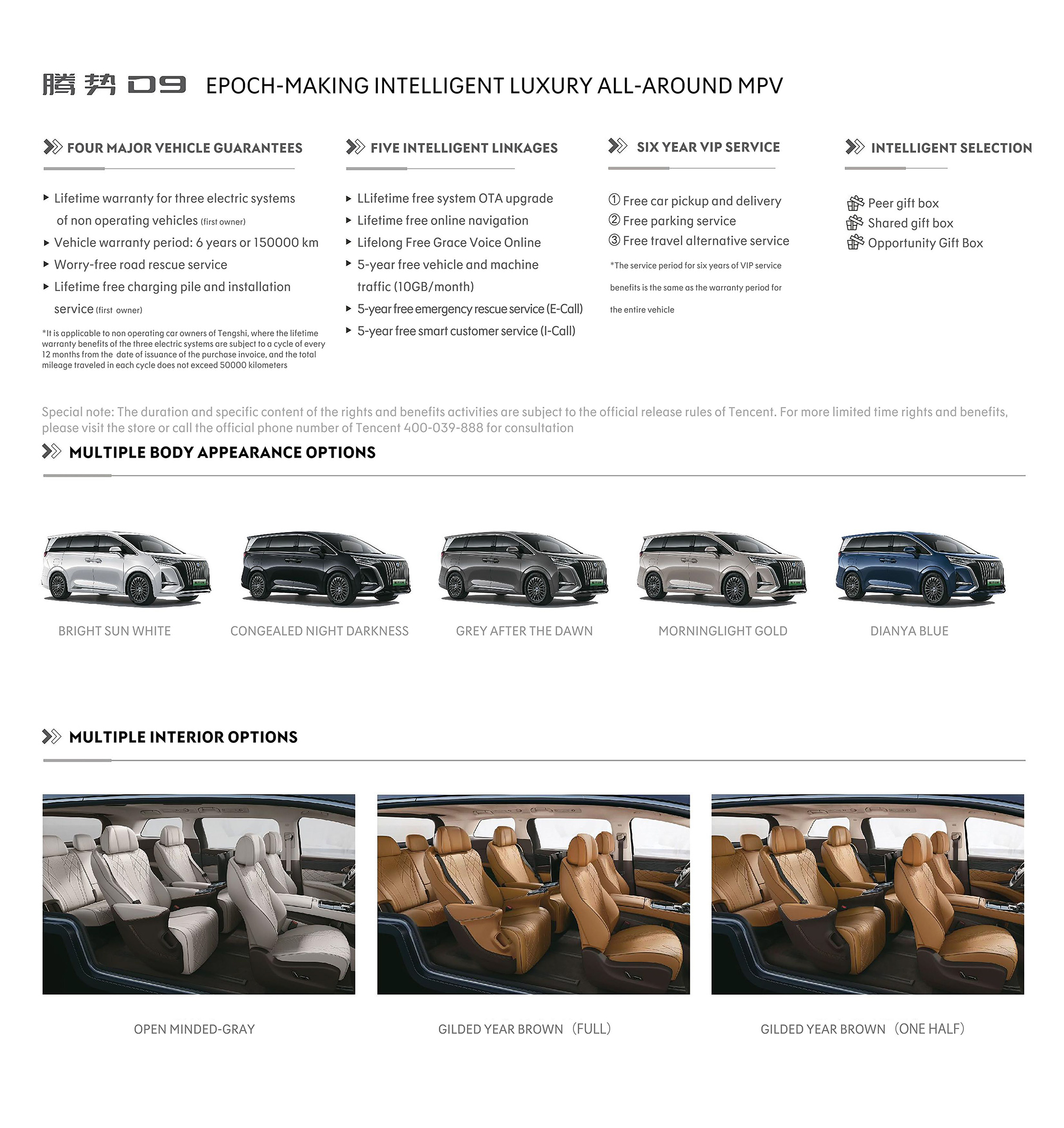 腾势 D9 EPOCH-MAKING INTELLIGENT LUXURY ALL-AROUND MPV

FOUR MAJOR VEHICLE GUARANTEES

▸ Lifetime warranty for three electric systems of non operating vehicles (first owner)
▸ Vehicle warranty period: 6 years or 150000 km
▸ Worry-free road rescue service
▸ Lifetime free charging pile and installation service (first owner)

*It is applicable to non operating car owners of Tengshi, where the lifetime warranty benefits of the three electric systems are subject to a cycle of every 12 months from the date of issuance of the purchase invoice, and the total mileage traveled in each cycle does not exceed 50000 kilometers

FIVE INTELLIGENT LINKAGES

▸ LLifetime free system OTA upgrade
▸ Lifetime free online navigation
▸ Lifelong Free Grace Voice Online
▸ 5-year free vehicle and machine traffic (10GB/month)
▸ 5-year free emergency rescue service (E-Call)
▸ 5-year free smart customer service (I-Call)

SIX YEAR VIP SERVICE

① Free car pickup and delivery
② Free parking service
③ Free travel alternative service

*The service period for six years of VIP service benefits is the same as the warranty period for the entire vehicle

INTELLIGENT SELECTION

Peer gift box
Shared gift box
Opportunity Gift Box

Special note: The duration and specific content of the rights and benefits activities are subject to the official release rules of Tencent. For more limited time rights and benefits, please visit the store or call the official phone number of Tencent 400-039-888 for consultation

MULTIPLE BODY APPEARANCE OPTIONS

BRIGHT SUN WHITE
CONGEALED NIGHT DARKNESS
GREY AFTER THE DAWN
MORNINGLIGHT GOLD
DIANYA BLUE

MULTIPLE INTERIOR OPTIONS

OPEN MINDED-GRAY
GILDED YEAR BROWN (FULL)
GILDED YEAR BROWN (ONE HALF)